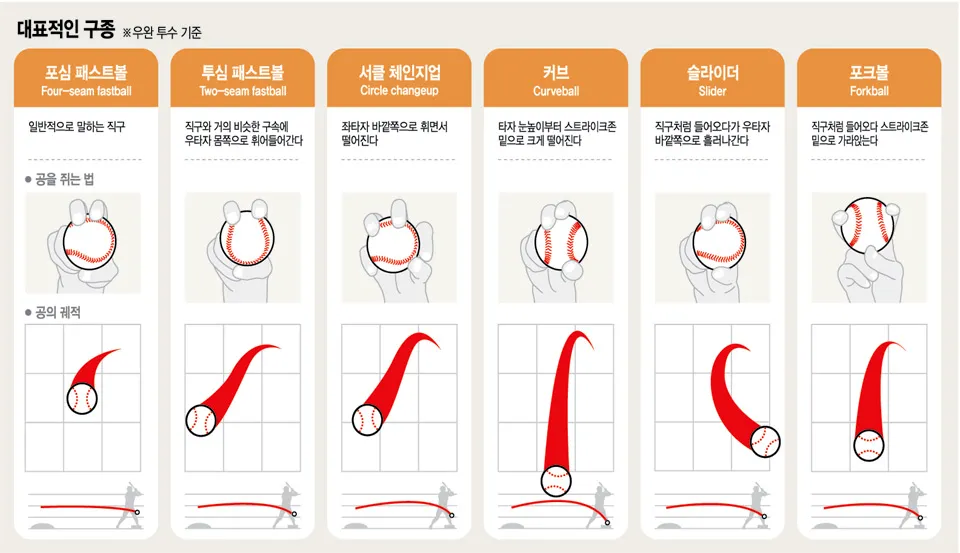 대표적인 구종 ※우완 투수 기준

포심 패스트볼
Four-seam fastball

일반적으로 말하는 직구

● 공을 쥐는 법

● 공의 궤적

투심 패스트볼
Two-seam fastball

직구와 거의 비슷한 구속에 우타자 몸쪽으로 휘어들어간다

서클 체인지업
Circle changeup

좌타자 바깥쪽으로 휘면서 떨어진다

커브
Curveball

타자 눈높이부터 스트라이크존 밑으로 크게 떨어진다

슬라이더
Slider

직구처럼 들어오다가 우타자 바깥쪽으로 흘러나간다

포크볼
Forkball

직구처럼 들어오다 스트라이크존 밑으로 가라앉는다